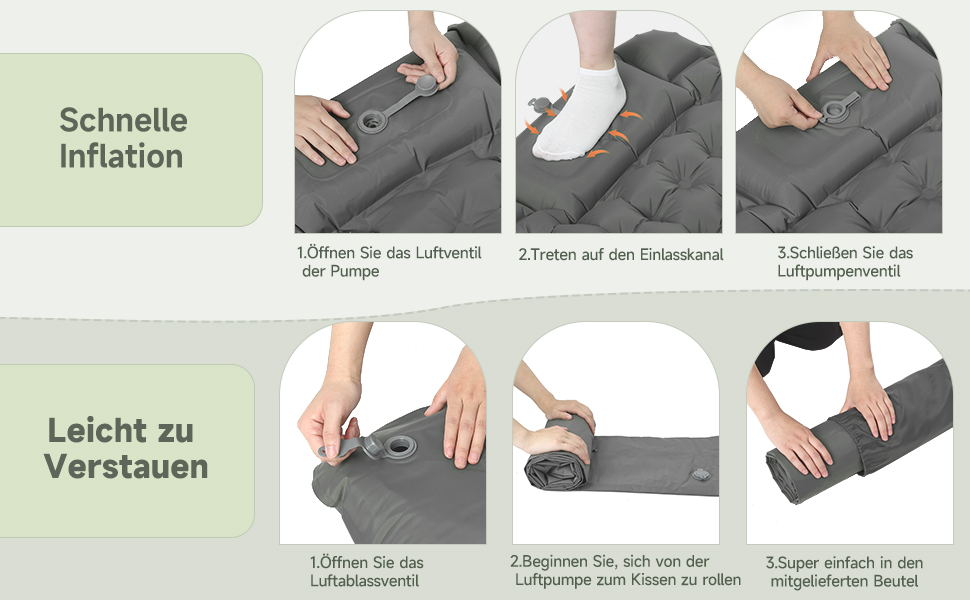 Schnelle Inflation

1.Öffnen Sie das Luftventil der Pumpe

2.Treten auf den Einlasskanal

3.Schließen Sie das Luftpumpenventil

Leicht zu Verstauen

1.Öffnen Sie das Luftablassventil

2.Beginnen Sie, sich von der Luftpumpe zum Kissen zu rollen

3.Super einfach in den mitgelieferten Beutel