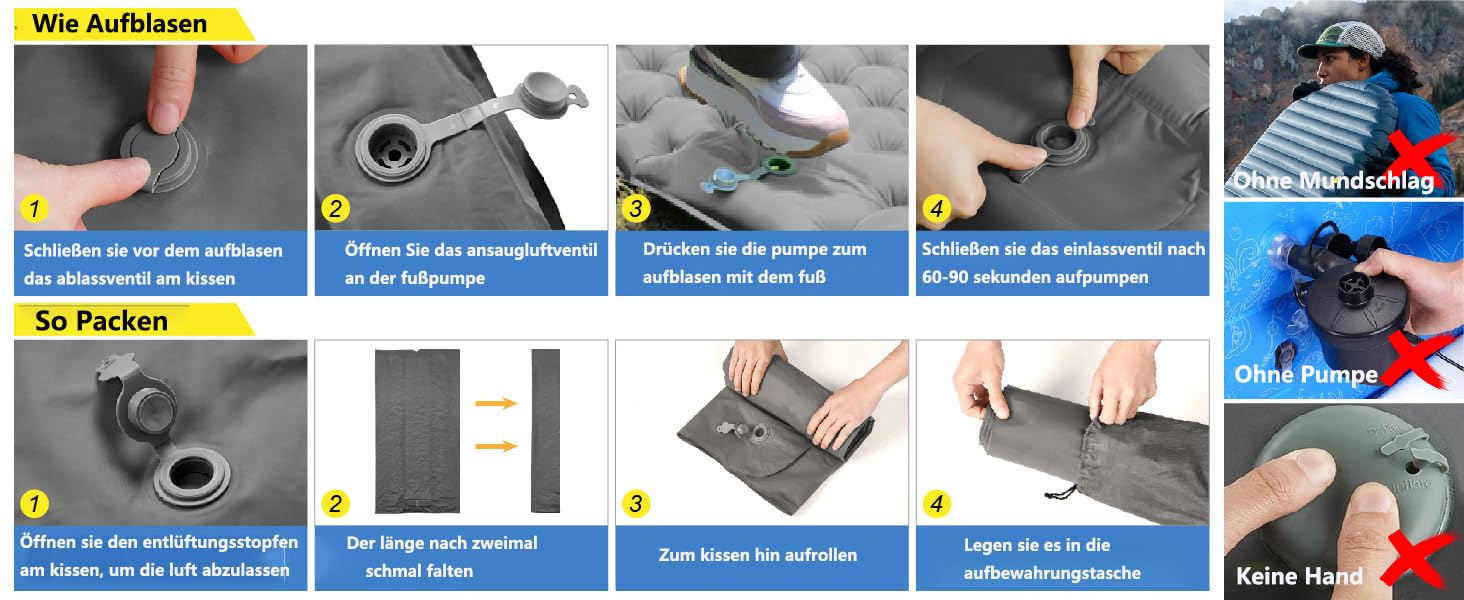 Wie Aufblasen

1
Schließen sie vor dem aufblasen das ablassventil am kissen

2
Öffnen Sie das ansaugluftventil an der fußpumpe

3
Drücken sie die pumpe zum aufblasen mit dem fuß

4
Schließen sie das einlassventil nach 60-90 sekunden aufpumpen

So Packen

1
Öffnen sie den entlüftungsstopfen am kissen, um die luft abzulassen

2
Der länge nach zweimal schmal falten

3
Zum kissen hin aufrollen

4
Legen sie es in die aufbewahrungstasche

Ohne Mundschlag

Ohne Pumpe

Deflate
Inflate

Keine Hand