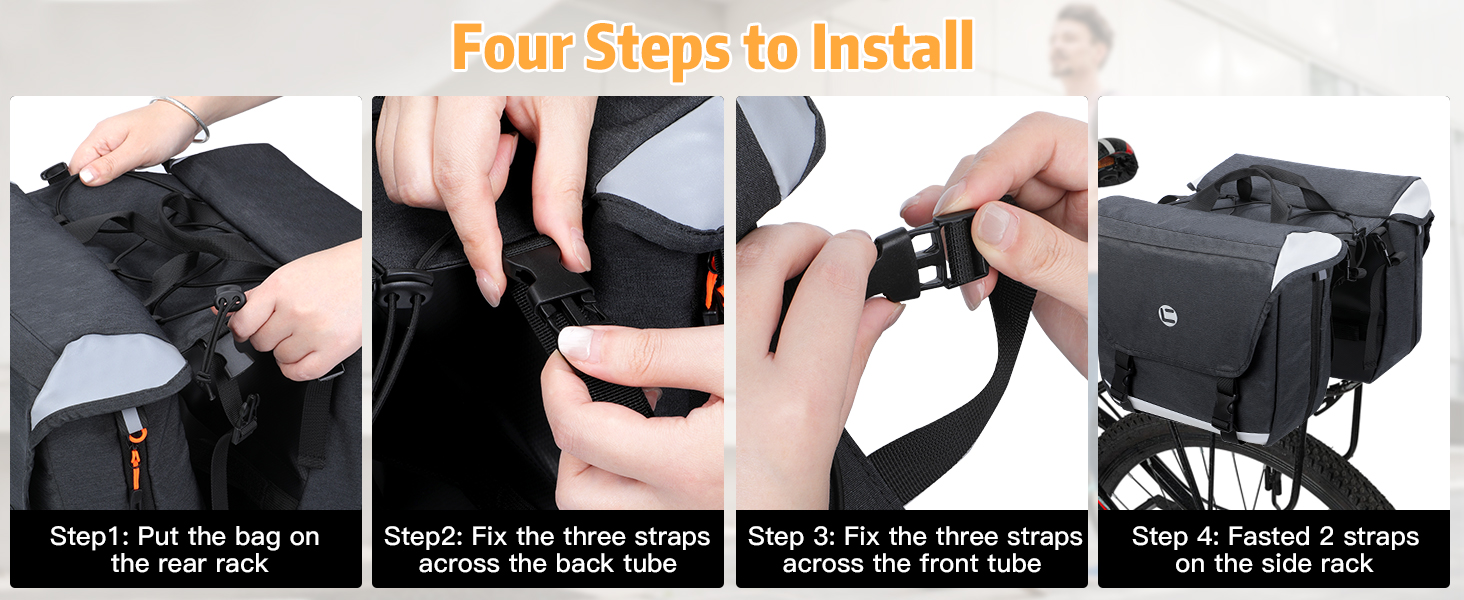 Four Steps to Install

Step1: Put the bag on the rear rack

Step2: Fix the three straps across the back tube

Step 3: Fix the three straps across the front tube

Step 4: Fasted 2 straps on the side rack