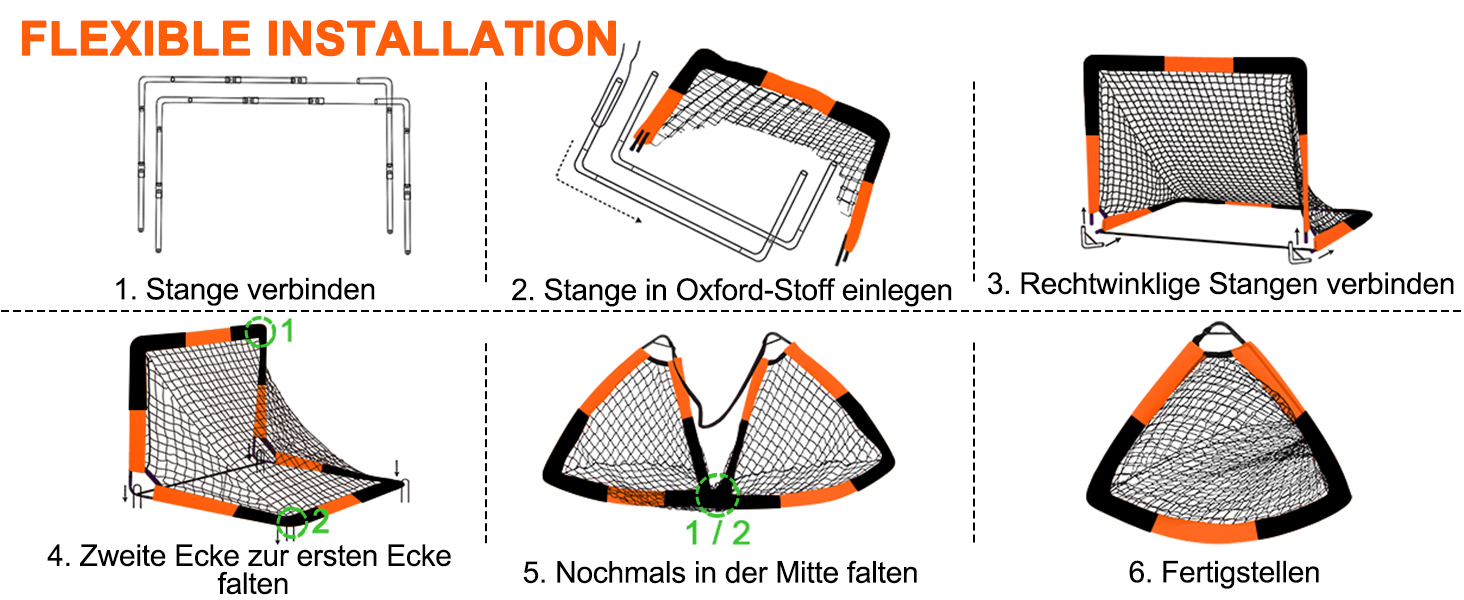 FLEXIBLE INSTALLATION

1. Stange verbinden

2. Stange in Oxford-Stoff einlegen

3. Rechtwinklige Stangen verbinden

1

2

4. Zweite Ecke zur ersten Ecke falten

1 / 2

5. Nochmals in der Mitte falten

6. Fertigstellen