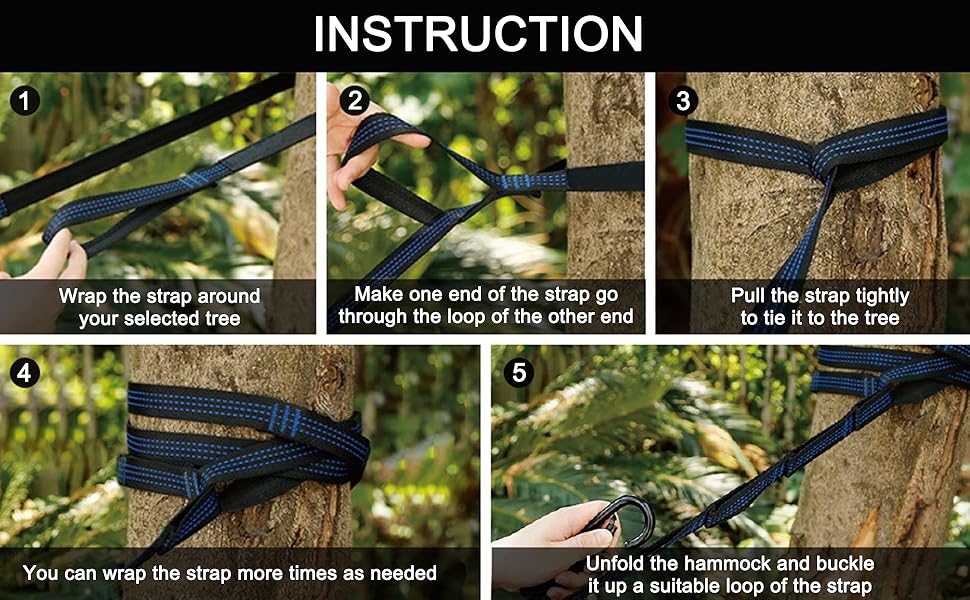 INSTRUCTION

1
Wrap the strap around your selected tree

2
Make one end of the strap go through the loop of the other end

3
Pull the strap tightly to tie it to the tree

4
You can wrap the strap more times as needed

5
Unfold the hammock and buckle it up a suitable loop of the strap