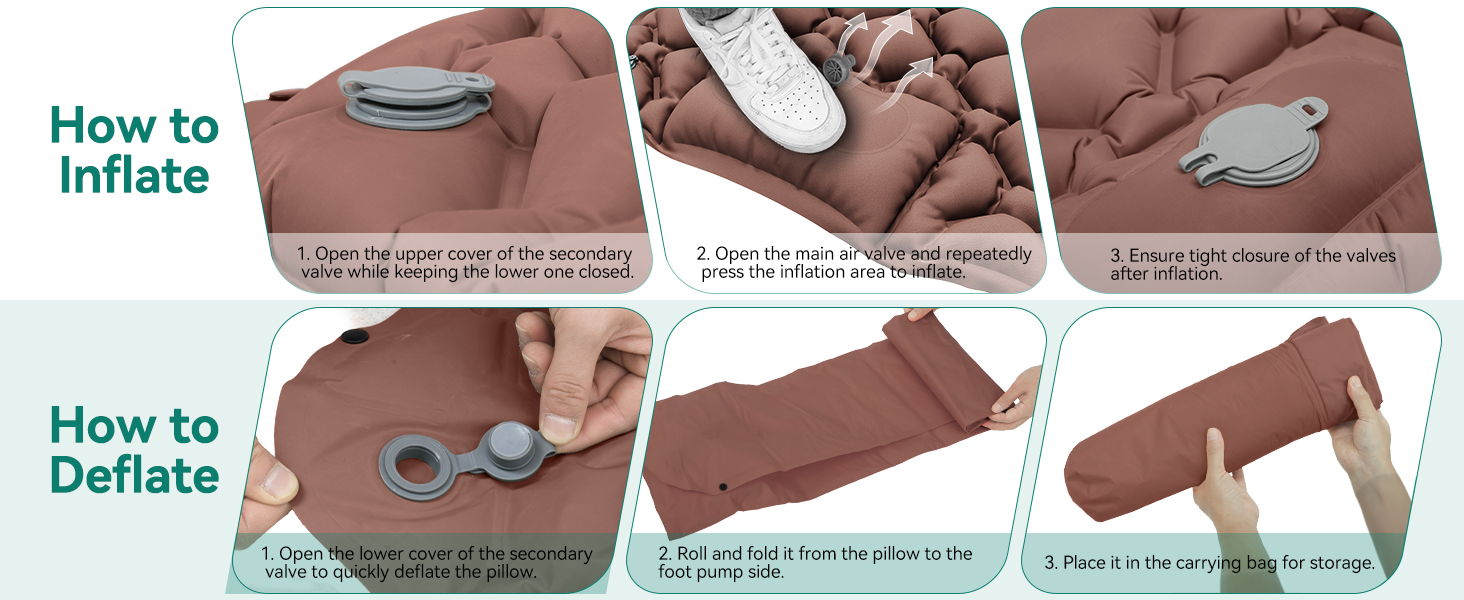 How to Inflate

1. Open the upper cover of the secondary valve while keeping the lower one closed.

2. Open the main air valve and repeatedly press the inflation area to inflate.

3. Ensure tight closure of the valves after inflation.

How to Deflate

1. Open the lower cover of the secondary valve to quickly deflate the pillow.

2. Roll and fold it from the pillow to the foot pump side.

3. Place it in the carrying bag for storage.