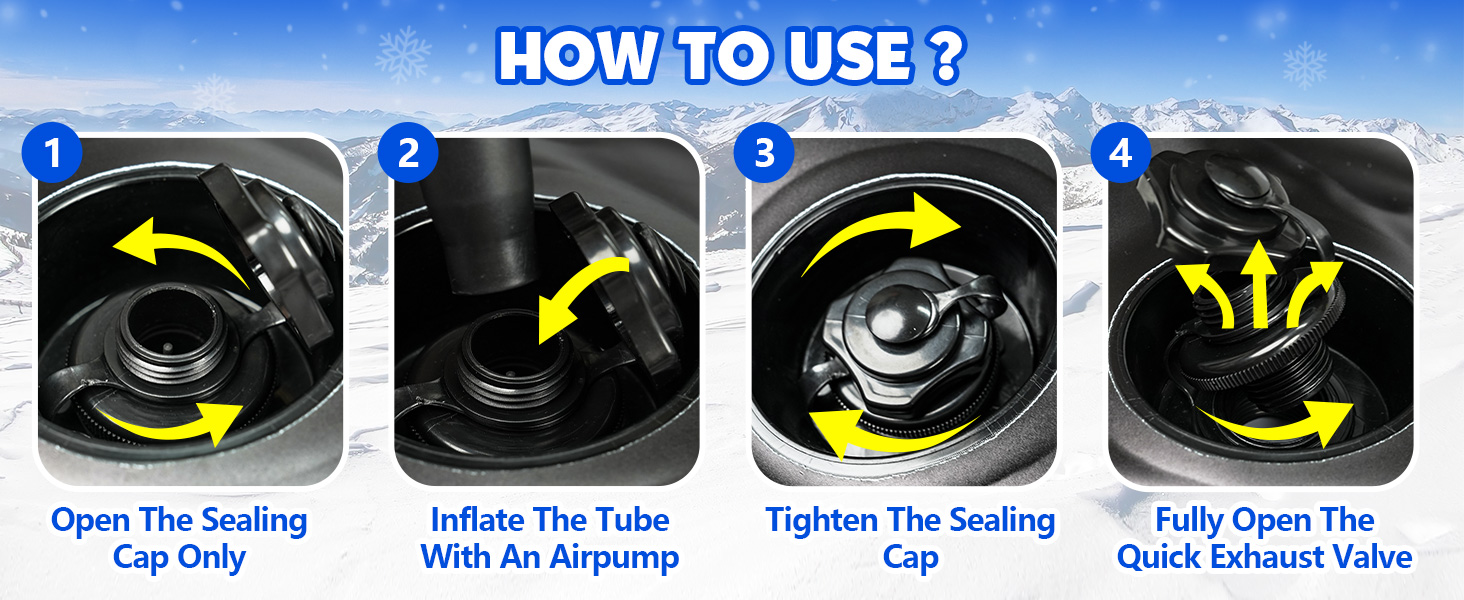 HOW TO USE ?

1

Open The Sealing Cap Only

2

Inflate The Tube With An Airpump

3

Tighten The Sealing Cap

4

Fully Open The Quick Exhaust Valve