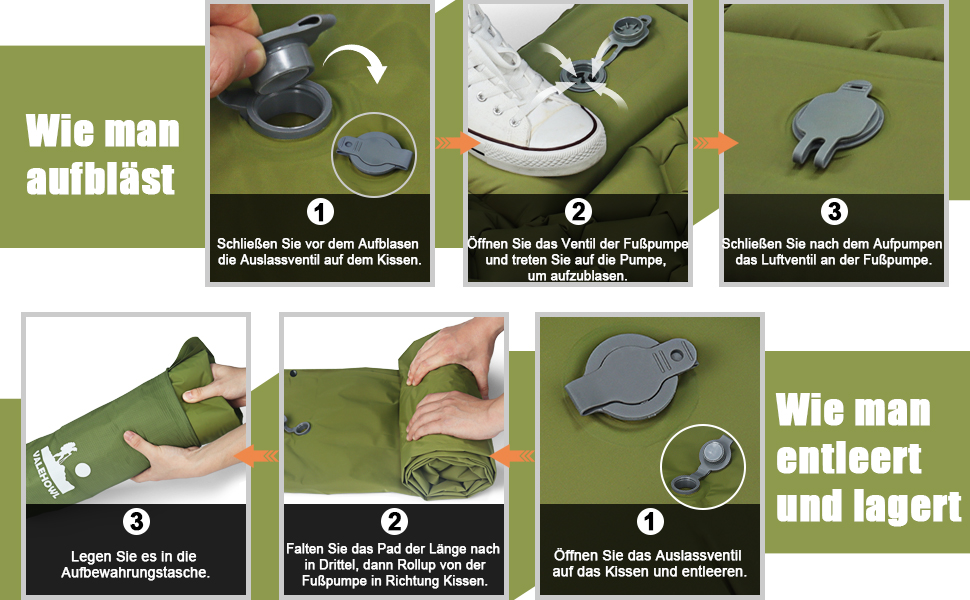 Wie man aufbläst

1
Schließen Sie vor dem Aufblasen die Auslassventil auf dem Kissen.

2
Öffnen Sie das Ventil der Fußpumpe und treten Sie auf die Pumpe, um aufzublasen.

3
Schließen Sie nach dem Aufpumpen das Luftventil an der Fußpumpe.

Wie man entleert und lagert

1
Öffnen Sie das Auslassventil auf das Kissen und entleeren.

2
Falten Sie das Pad der Länge nach in Drittel, dann Rollup von der Fußpumpe in Richtung Kissen.

3
Legen Sie es in die Aufbewahrungstasche.

VALEHOWL