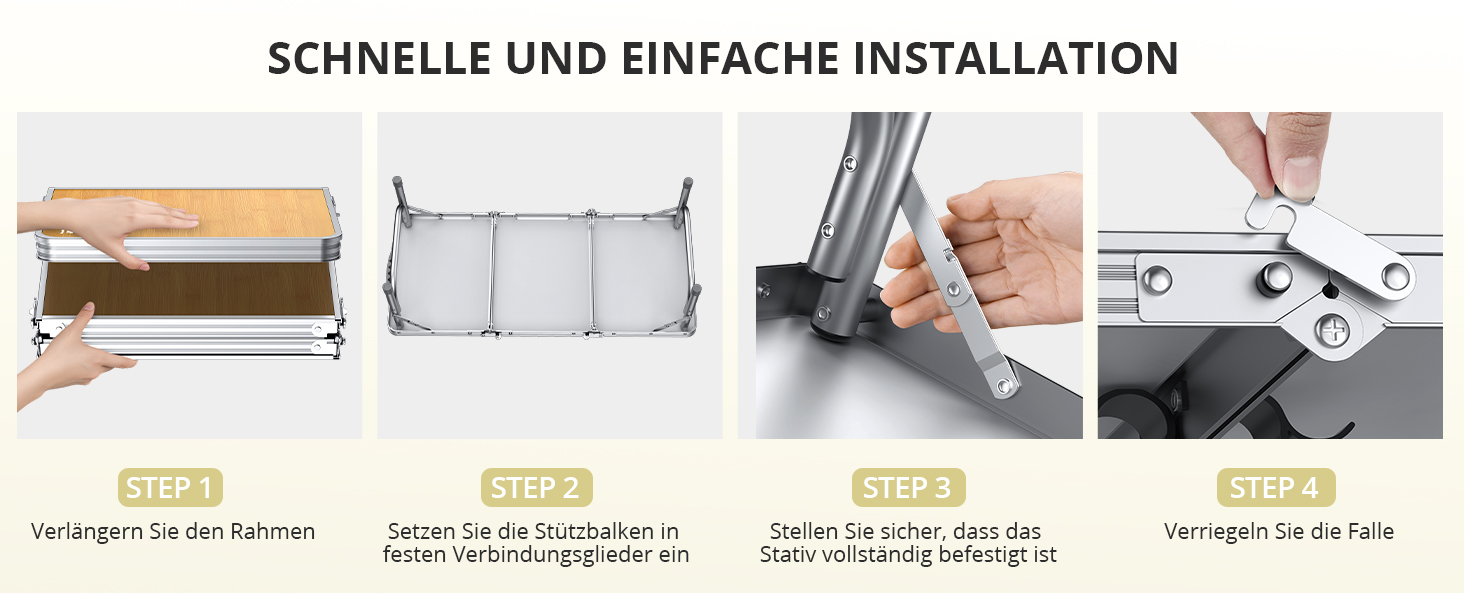 SCHNELLE UND EINFACHE INSTALLATION

STEP 1

Verlängern Sie den Rahmen

STEP 2

Setzen Sie die Stützbalken in festen Verbindungsglieder ein

STEP 3

Stellen Sie sicher, dass das Stativ vollständig befestigt ist

STEP 4

Verriegeln Sie die Falle