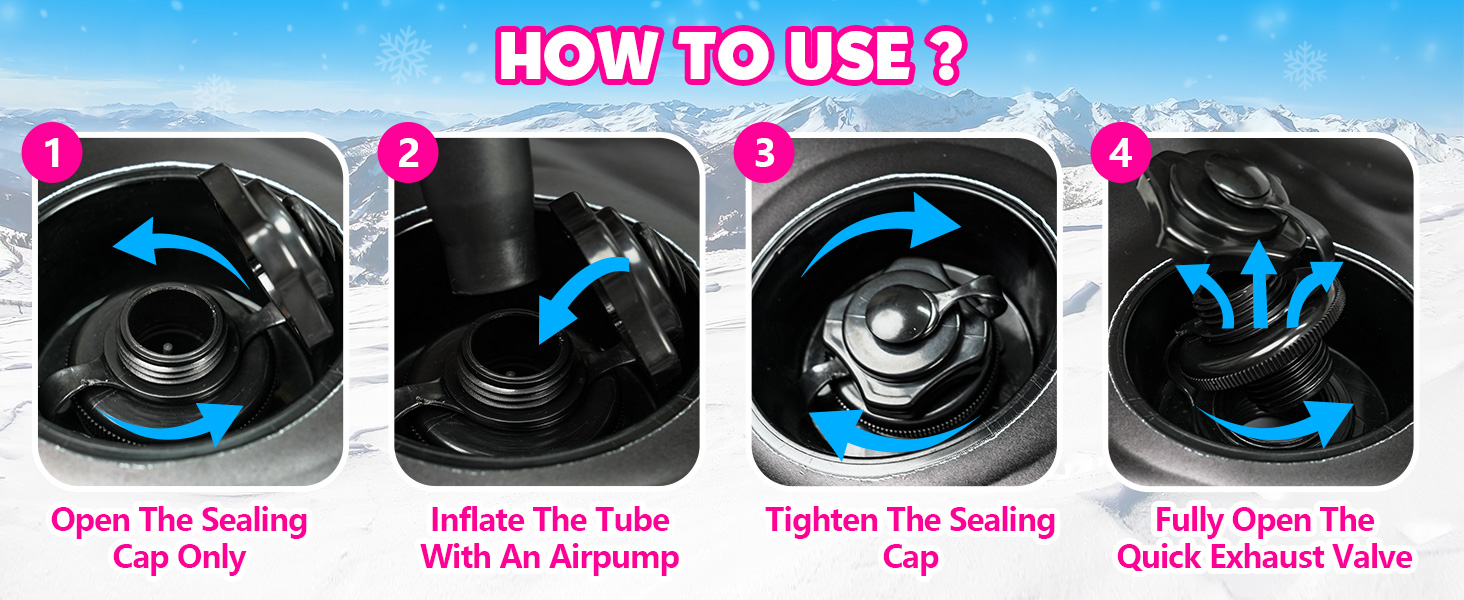 HOW TO USE ?

1

Open The Sealing Cap Only

2

Inflate The Tube With An Airpump

3

Tighten The Sealing Cap

4

Fully Open The Quick Exhaust Valve