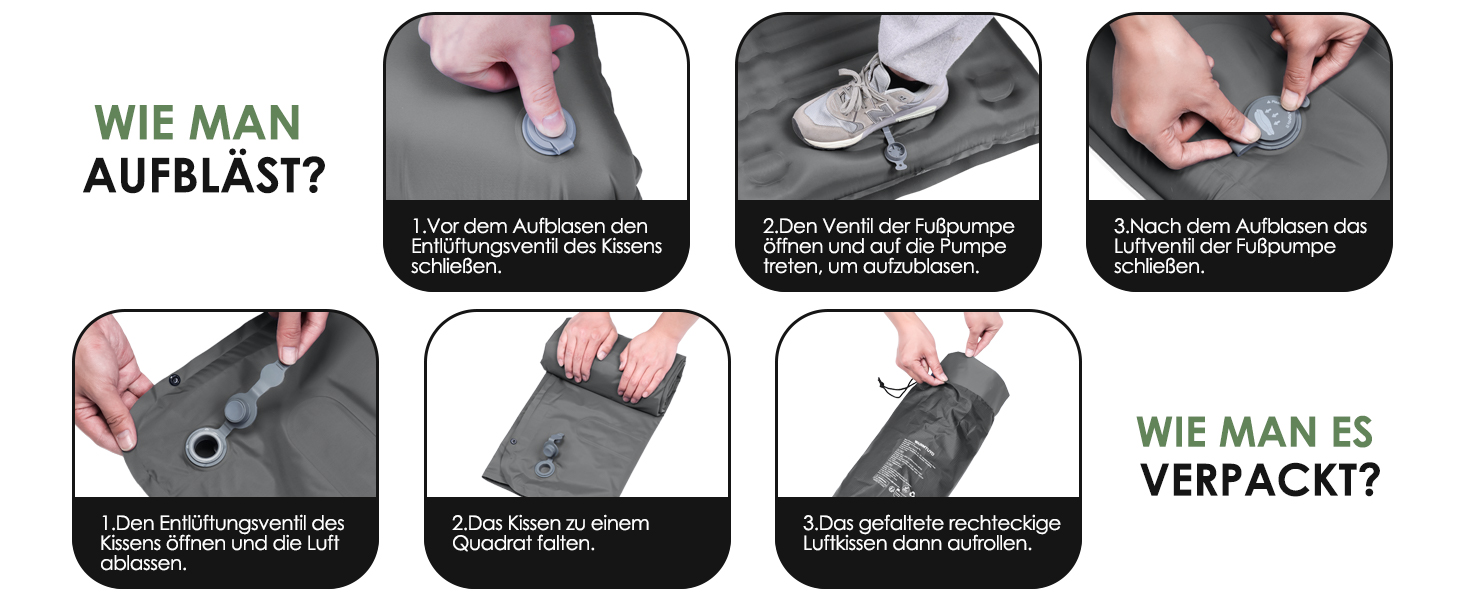 WIE MAN AUFBLÄST?

1.Vor dem Aufblasen den Entlüftungsventil des Kissens schließen.

2.Den Ventil der Fußpumpe öffnen und auf die Pumpe treten, um aufzublasen.

3.Nach dem Aufblasen das Luftventil der Fußpumpe schließen.

1.Den Entlüftungsventil des Kissens öffnen und die Luft ablassen.

2.Das Kissen zu einem Quadrat falten.

3.Das gefaltete rechteckige Luftkissen dann aufrollen.

WIE MAN ES VERPACKT?