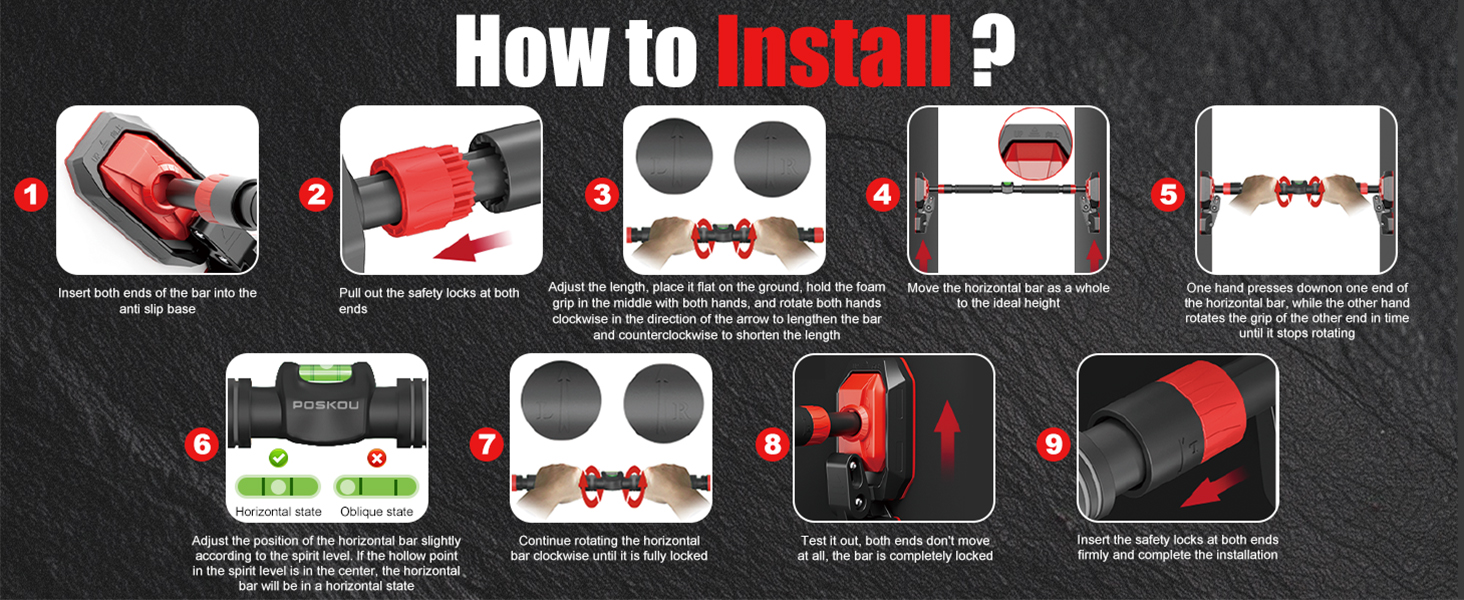 How to Install ?

1

Insert both ends of the bar into the anti slip base

2

Pull out the safety locks at both ends

3

L R

Adjust the length, place it flat on the ground, hold the foam grip in the middle with both hands, and rotate both hands clockwise in the direction of the arrow to lengthen the bar and counterclockwise to shorten the length

4

Move the horizontal bar as a whole to the ideal height

5

One hand presses downon one end of the horizontal bar, while the other hand rotates the grip of the other end in time until it stops rotating

6

POSKOU

Horizontal state

Oblique state

Adjust the position of the horizontal bar slightly according to the spirit level. If the hollow point in the spirit level is in the center, the horizontal bar will be in a horizontal state

7

L R

Continue rotating the horizontal bar clockwise until it is fully locked

8

Test it out, both ends don't move at all, the bar is completely locked

9

Insert the safety locks at both ends firmly and complete the installation