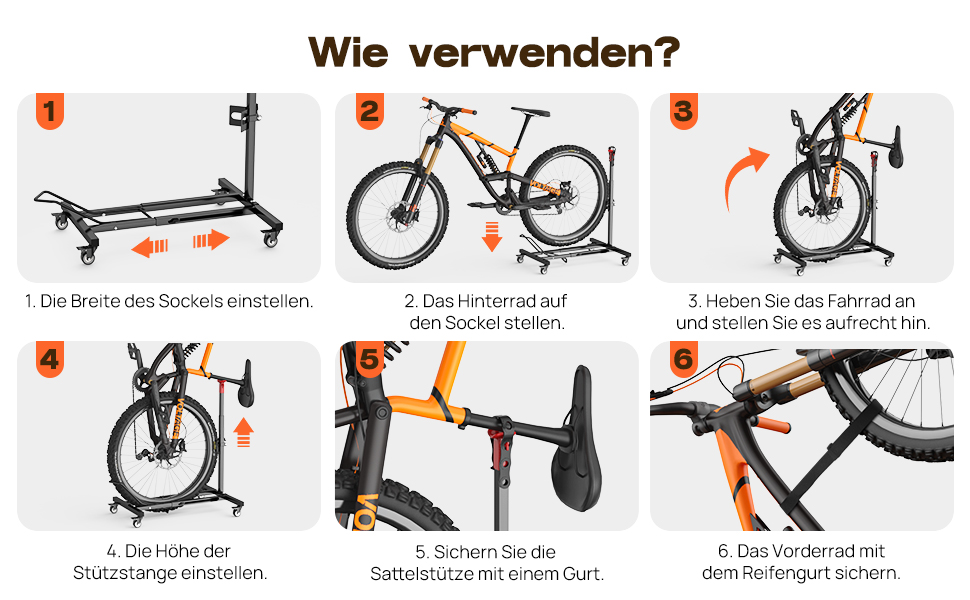 Wie verwenden?

1

1. Die Breite des Sockels einstellen.

2

2. Das Hinterrad auf den Sockel stellen.

3

3. Heben Sie das Fahrrad an und stellen Sie es aufrecht hin.

4

4. Die Höhe der Stützstange einstellen.

5

5. Sichern Sie die Sattelstütze mit einem Gurt.

6

6. Das Vorderrad mit dem Reifengurt sichern.