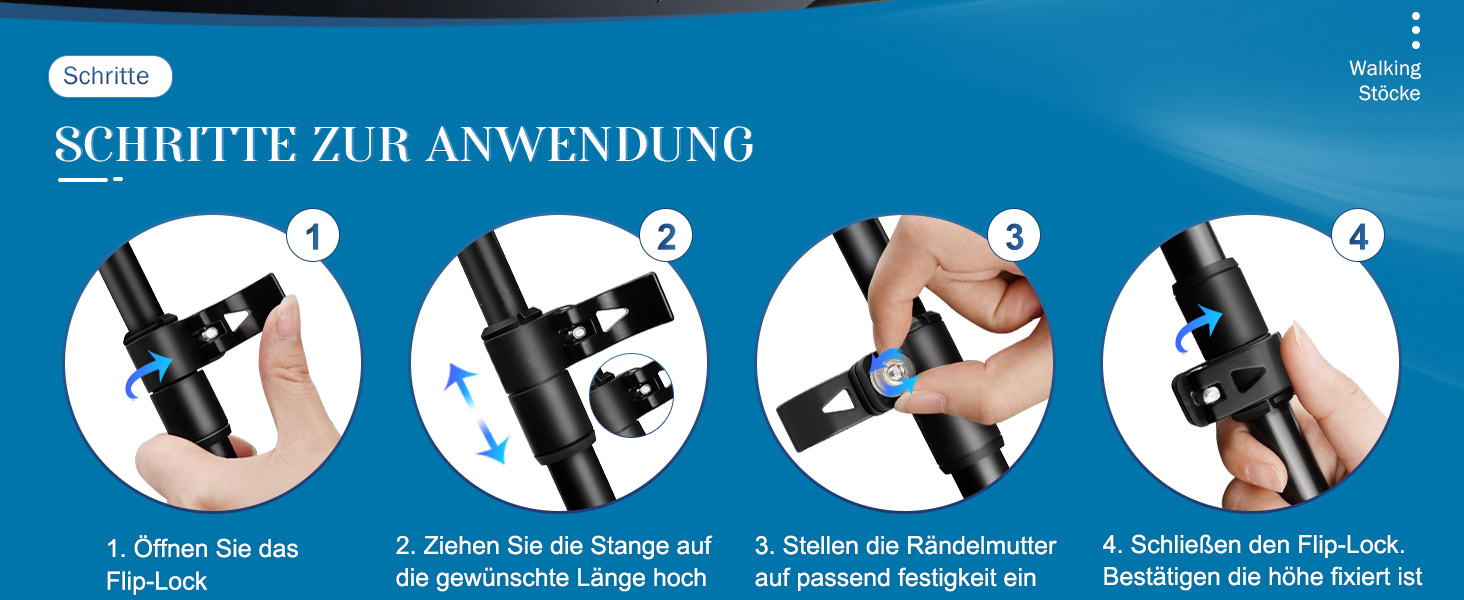 Schritte

Walking Stöcke

SCHRITTE ZUR ANWENDUNG

1

2

3

4

1. Öffnen Sie das Flip-Lock

2. Ziehen Sie die Stange auf die gewünschte Länge hoch

3. Stellen die Rändelmutter auf passend festigkeit ein

4. Schließen den Flip-Lock. Bestätigen die höhe fixiert ist