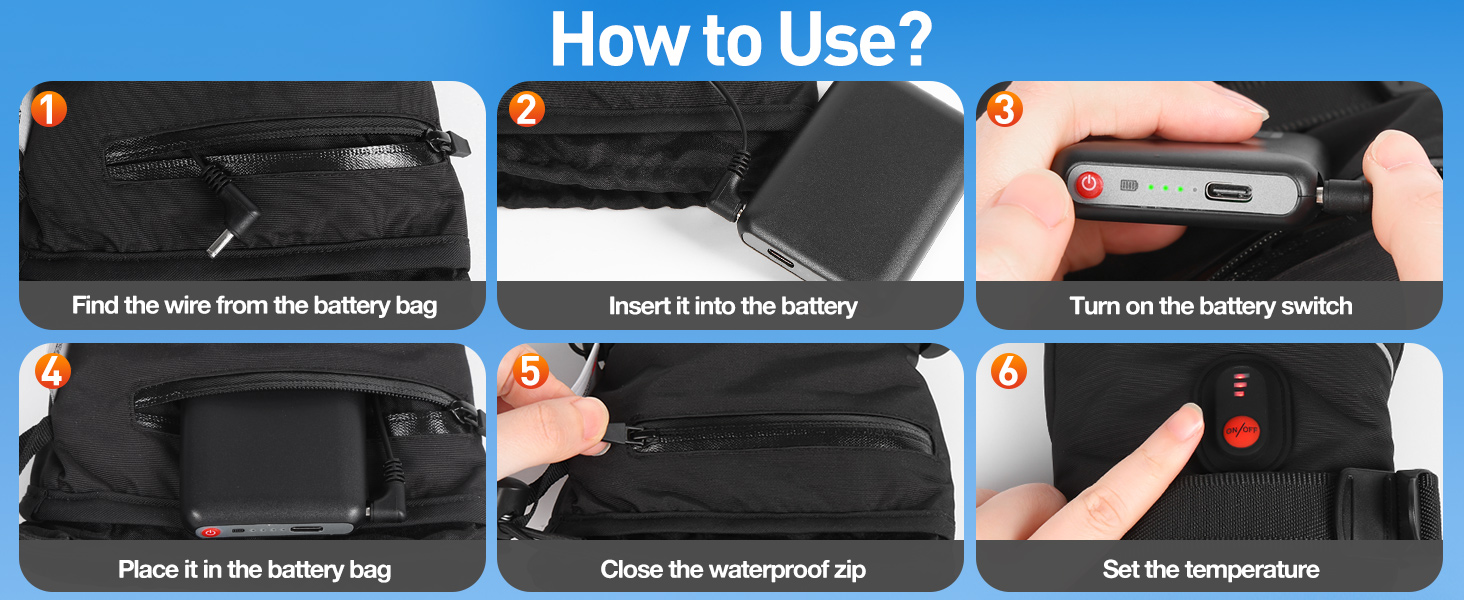 How to Use?

1
Find the wire from the battery bag

2
Insert it into the battery

3
Turn on the battery switch

4
Place it in the battery bag

5
Close the waterproof zip

6
ON/OFF
Set the temperature