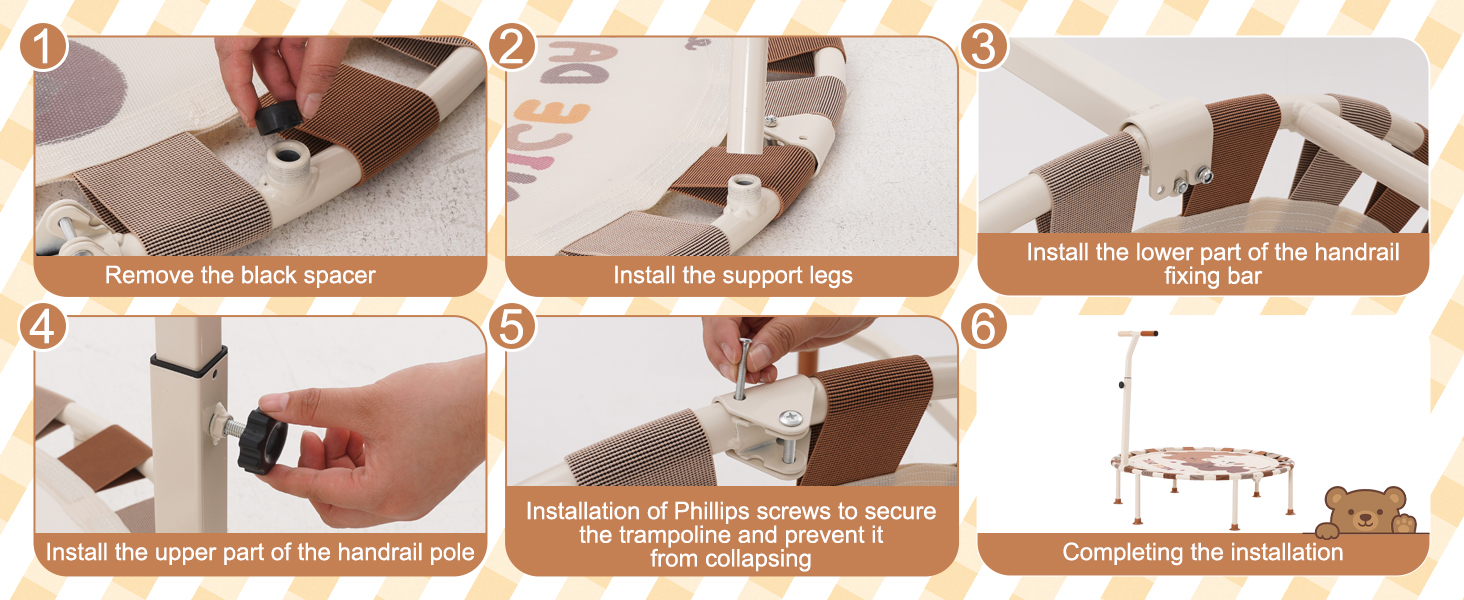 1
Remove the black spacer

2
Install the support legs

3
Install the lower part of the handrail fixing bar

4
Install the upper part of the handrail pole

5
Installation of Phillips screws to secure the trampoline and prevent it from collapsing

6
Completing the installation