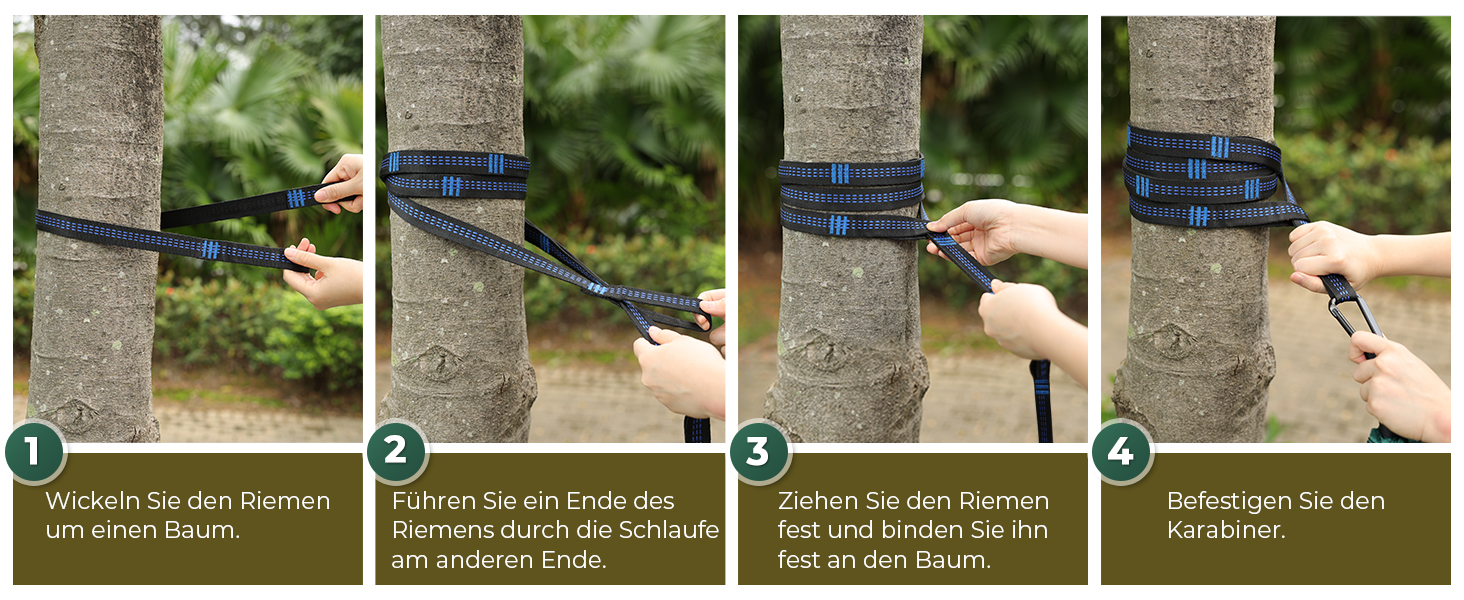 1
Wickeln Sie den Riemen um einen Baum.

2
Führen Sie ein Ende des Riemens durch die Schlaufe am anderen Ende.

3
Ziehen Sie den Riemen fest und binden Sie ihn fest an den Baum.

4
Befestigen Sie den Karabiner.