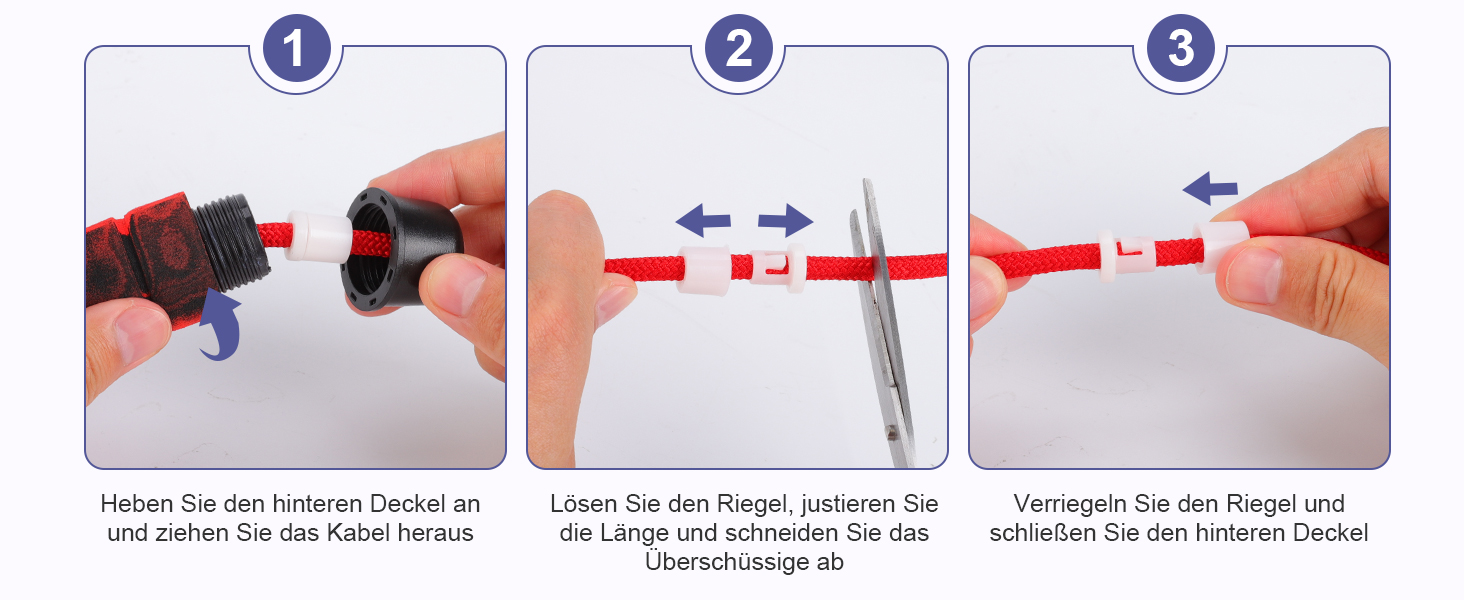 1

Heben Sie den hinteren Deckel an und ziehen Sie das Kabel heraus

2

Lösen Sie den Riegel, justieren Sie die Länge und schneiden Sie das Überschüssige ab

3

Verriegeln Sie den Riegel und schließen Sie den hinteren Deckel