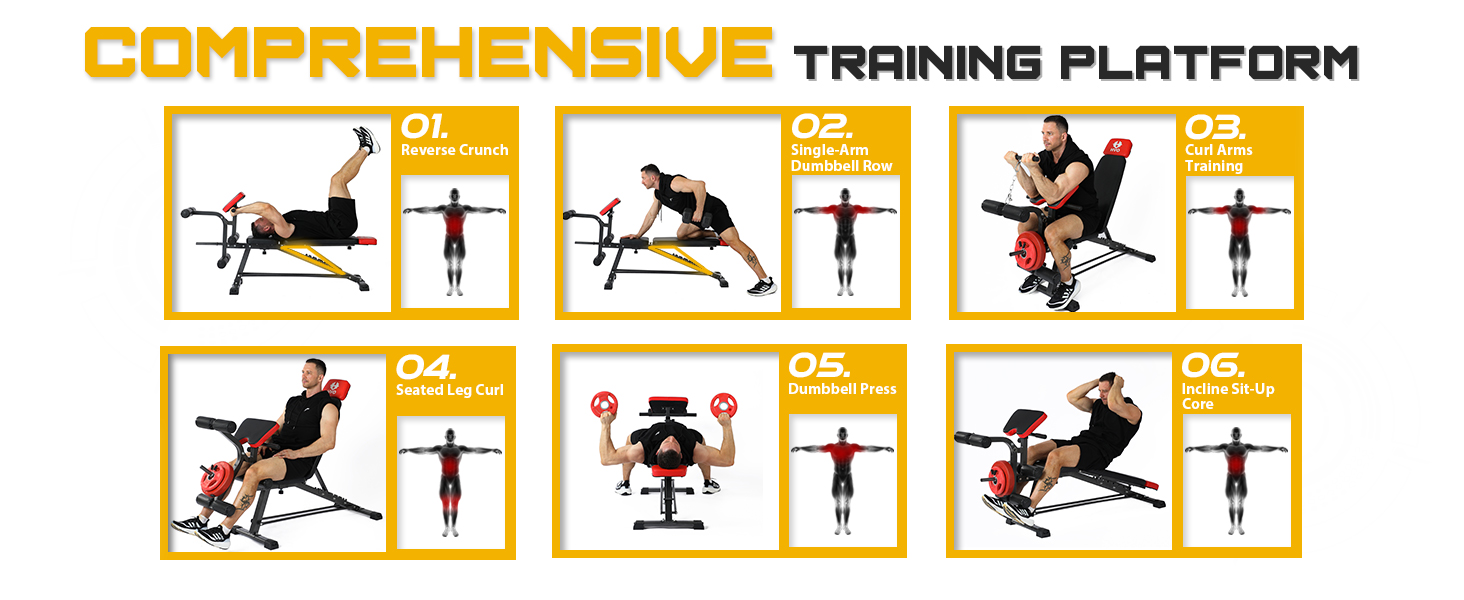 COMPREHENSIVE TRAINING PLATFORM

01.
Reverse Crunch

02.
Single-Arm Dumbbell Row

03.
Curl Arms Training

04.
Seated Leg Curl

05.
Dumbbell Press

06.
Incline Sit-Up Core