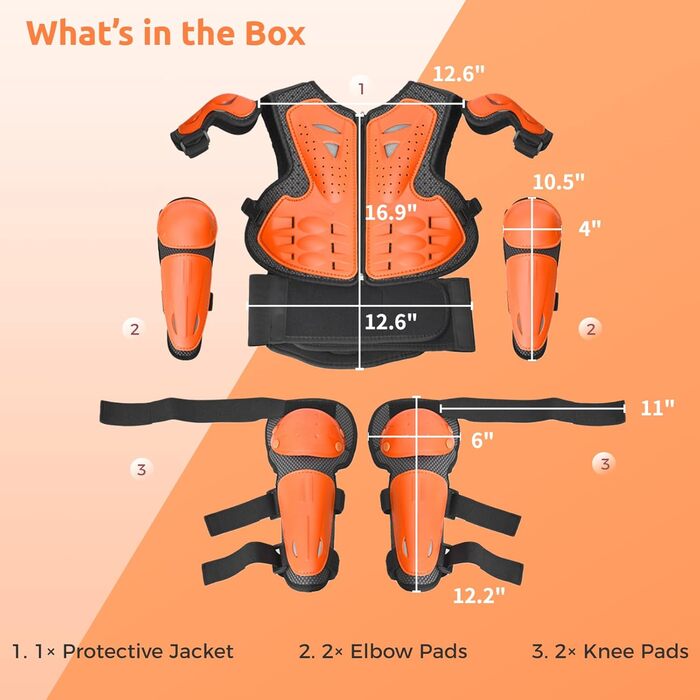 What's in the Box

1

12.6"

10.5"

16.9"

4"

2

12.6"

2

11"

6"

3

3

12.2"

1. 1× Protective Jacket

2. 2× Elbow Pads

3. 2× Knee Pads