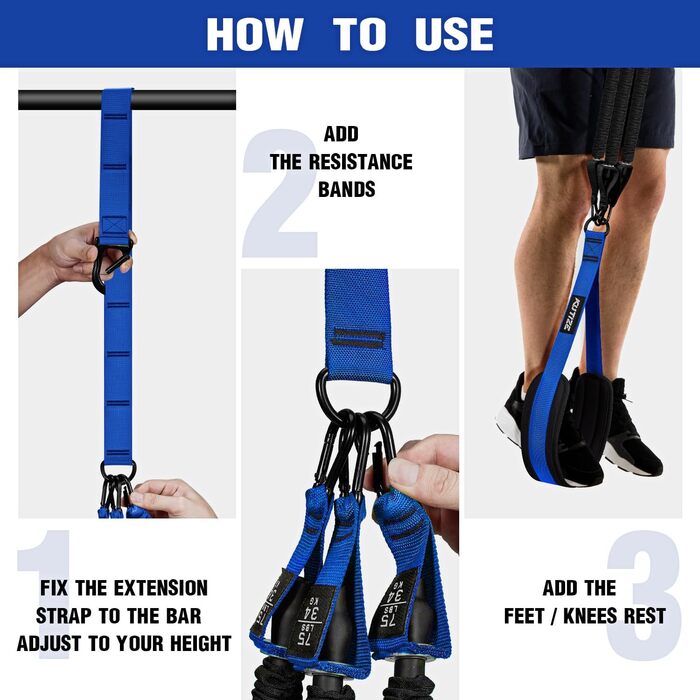 HOW TO USE

2

ADD
THE RESISTANCE
BANDS

RUTIZE

75 LBS 34 KG

75 LBS 34 KG

1

FIX THE EXTENSION
STRAP TO THE BAR
ADJUST TO YOUR HEIGHT

3

ADD THE
FEET / KNEES REST