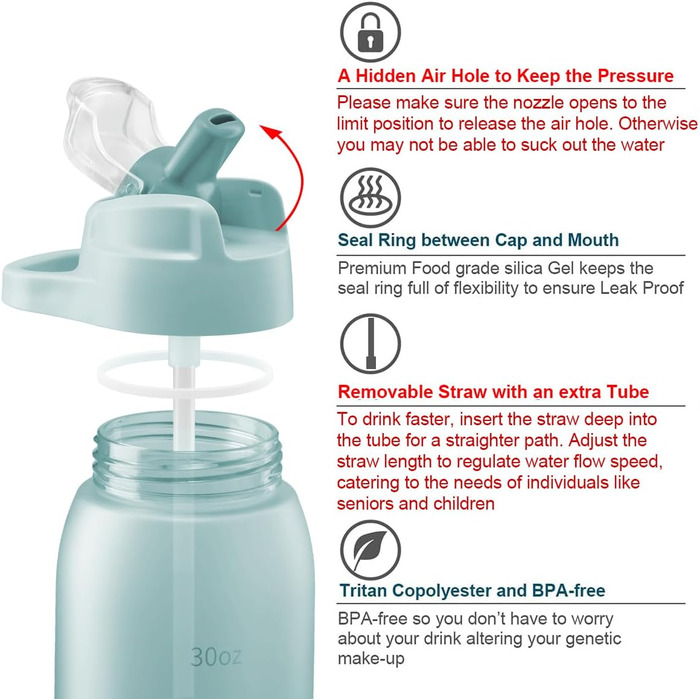 A Hidden Air Hole to Keep the Pressure
Please make sure the nozzle opens to the limit position to release the air hole. Otherwise you may not be able to suck out the water

Seal Ring between Cap and Mouth
Premium Food grade silica Gel keeps the seal ring full of flexibility to ensure Leak Proof

Removable Straw with an extra Tube
To drink faster, insert the straw deep into the tube for a straighter path. Adjust the straw length to regulate water flow speed, catering to the needs of individuals like seniors and children

Tritan Copolyester and BPA-free
BPA-free so you don't have to worry about your drink altering your genetic make-up

30oz