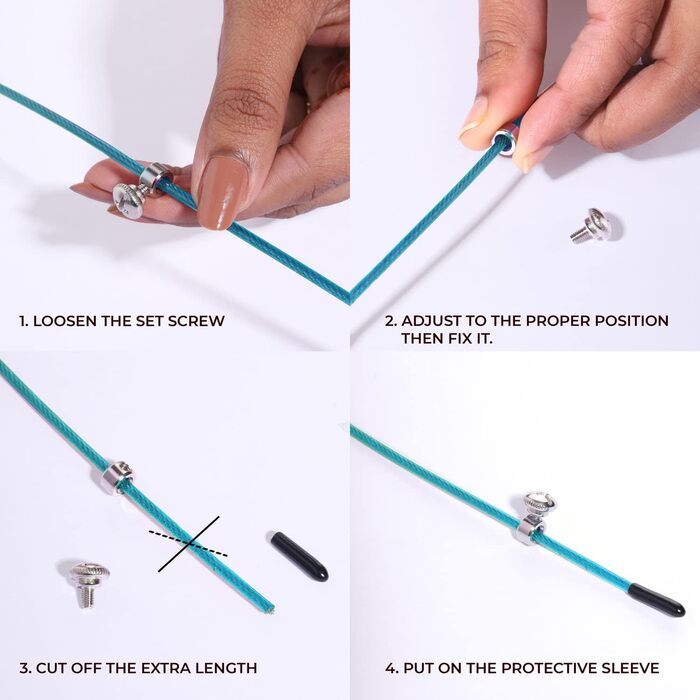 1. LOOSEN THE SET SCREW

2. ADJUST TO THE PROPER POSITION THEN FIX IT.

3. CUT OFF THE EXTRA LENGTH

4. PUT ON THE PROTECTIVE SLEEVE