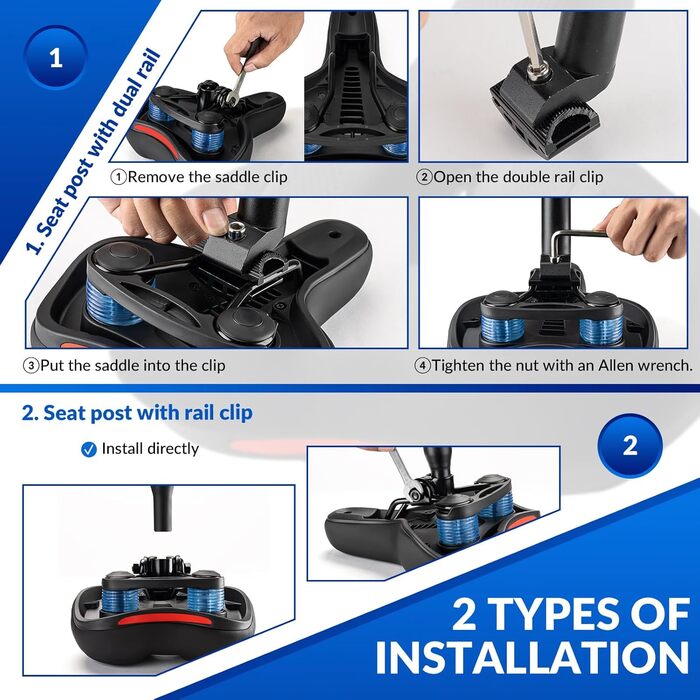 1

1. Seat post with dual rail

①Remove the saddle clip

②Open the double rail clip

③Put the saddle into the clip

④Tighten the nut with an Allen wrench.

2. Seat post with rail clip

Install directly

2

2 TYPES OF INSTALLATION