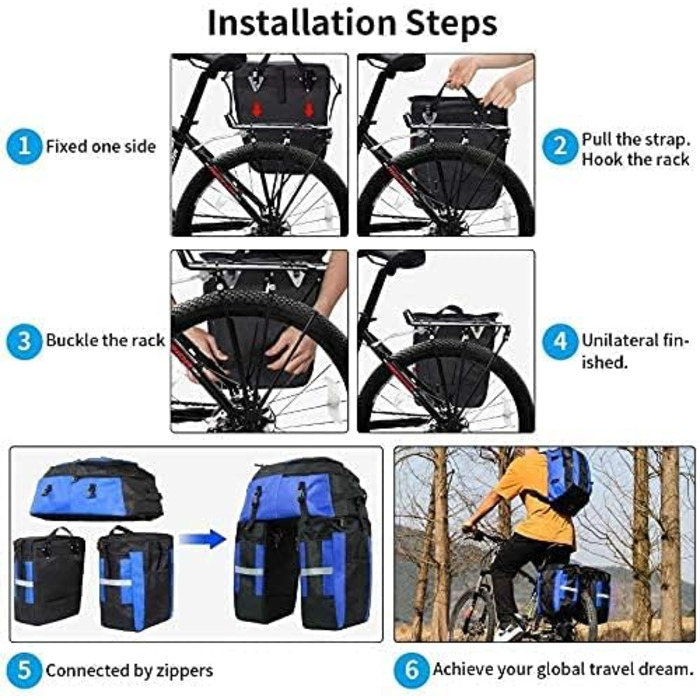 Installation Steps

1 Fixed one side

2 Pull the strap. Hook the rack

3 Buckle the rack

4 Unilateral finished.

5 Connected by zippers

6 Achieve your global travel dream.