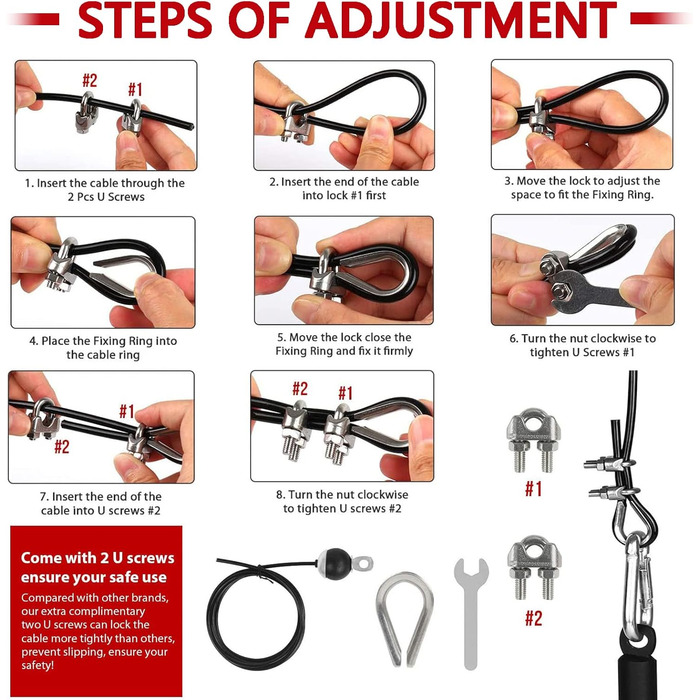 STEPS OF ADJUSTMENT

#2 #1

1. Insert the cable through the 2 Pcs U Screws

2. Insert the end of the cable into lock #1 first

3. Move the lock to adjust the space to fit the Fixing Ring.

4. Place the Fixing Ring into the cable ring

5. Move the lock close the Fixing Ring and fix it firmly

6. Turn the nut clockwise to tighten U Screws #1

#1 #2

7. Insert the end of the cable into U screws #2

#2 #1

8. Turn the nut clockwise to tighten U screws #2

#1

#2

Come with 2 U screws ensure your safe use

Compared with other brands, our extra complimentary two U screws can lock the cable more tightly than others, prevent slipping, ensure your safety!