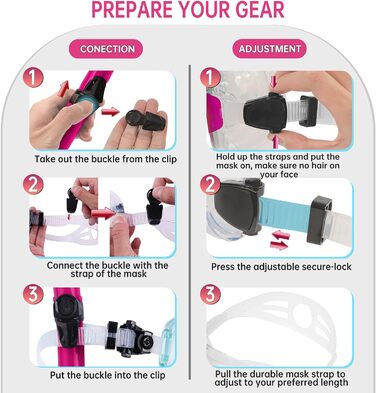 PREPARE YOUR GEAR

CONECTION

1

Take out the buckle from the clip

2

Connect the buckle with the strap of the mask

3

Put the buckle into the clip

ADJUSTMENT

1

Hold up the straps and put the mask on, make sure no hair on your face

2

Press the adjustable secure-lock

3

Pull the durable mask strap to adjust to your preferred length