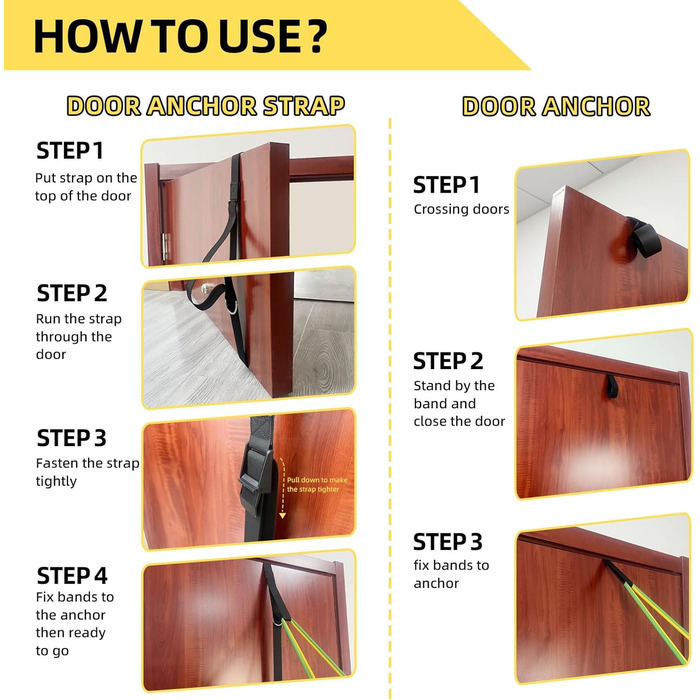 HOW TO USE ?

DOOR ANCHOR STRAP

STEP 1
Put strap on the top of the door

STEP 2
Run the strap through the door

STEP 3
Fasten the strap tightly

Pull down to make the strap tighter

STEP 4
Fix bands to the anchor then ready to go

DOOR ANCHOR

STEP 1
Crossing doors

STEP 2
Stand by the band and close the door

STEP 3
fix bands to anchor