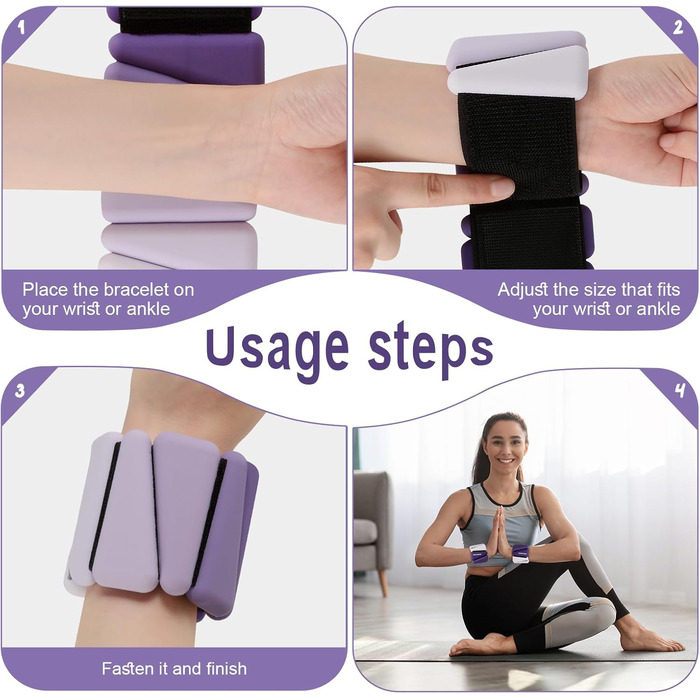 1

Place the bracelet on your wrist or ankle

2

Adjust the size that fits your wrist or ankle

Usage steps

3

Fasten it and finish

4