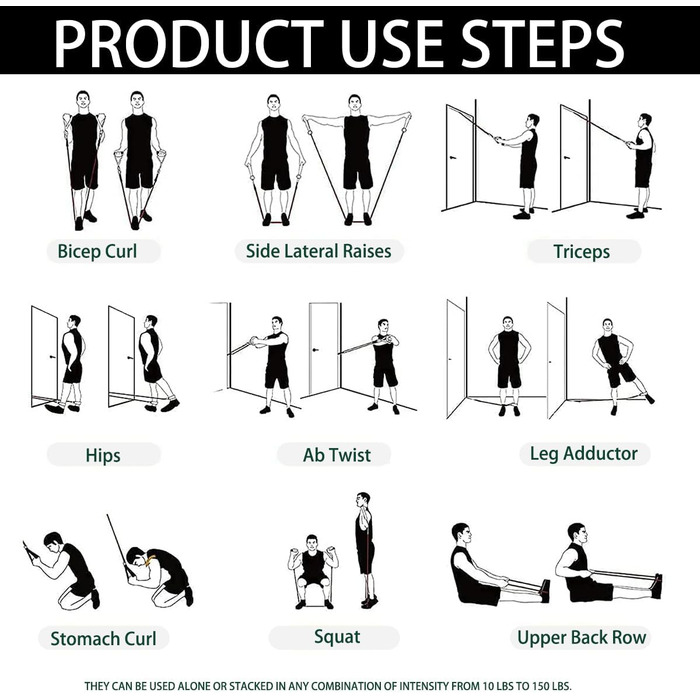 PRODUCT USE STEPS

Bicep Curl

Side Lateral Raises

Triceps

Hips

Ab Twist

Leg Adductor

Stomach Curl

Squat

Upper Back Row

THEY CAN BE USED ALONE OR STACKED IN ANY COMBINATION OF INTENSITY FROM 10 LBS TO 150 LBS.