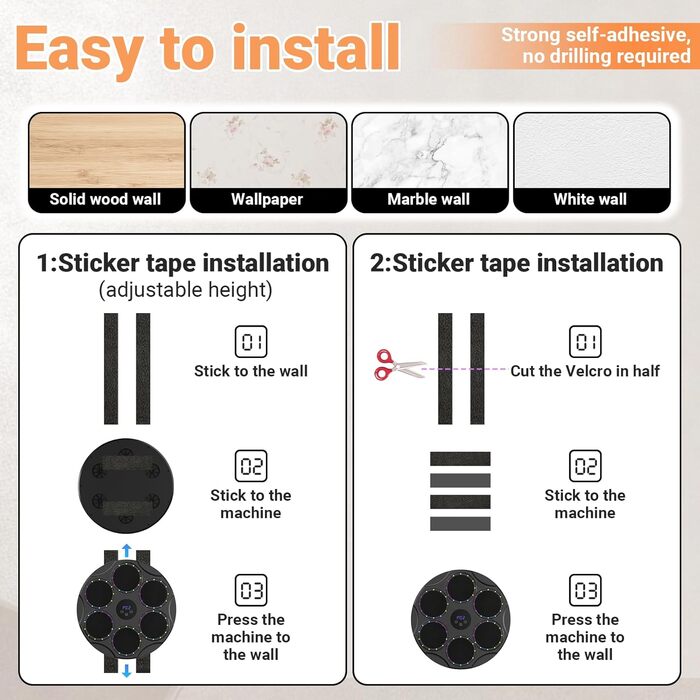 Easy to install

Strong self-adhesive, no drilling required

Solid wood wall

Wallpaper

Marble wall

White wall

1:Sticker tape installation
(adjustable height)

01
Stick to the wall

02
Stick to the machine

03
Press the machine to the wall

2:Sticker tape installation

01
Cut the Velcro in half

02
Stick to the machine

03
Press the machine to the wall