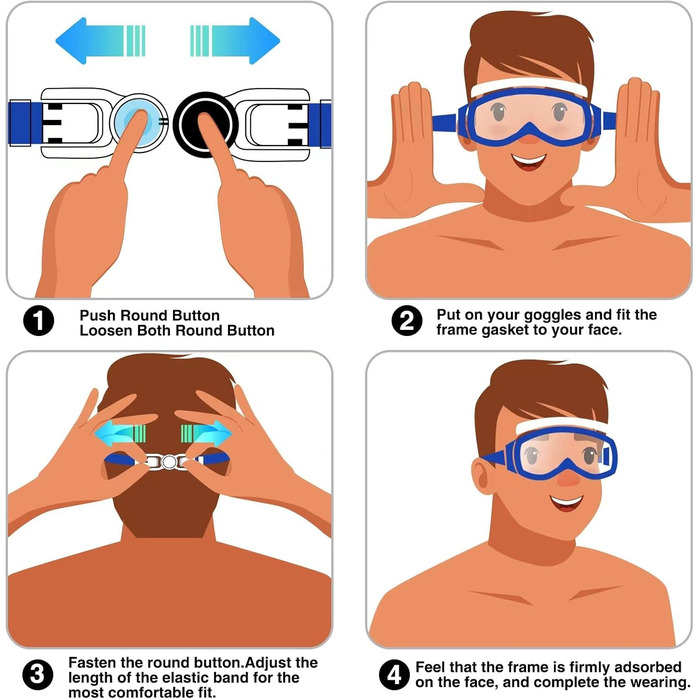 1 Push Round Button Loosen Both Round Button

2 Put on your goggles and fit the frame gasket to your face.

3 Fasten the round button.Adjust the length of the elastic band for the most comfortable fit.

4 Feel that the frame is firmly adsorbed on the face, and complete the wearing.