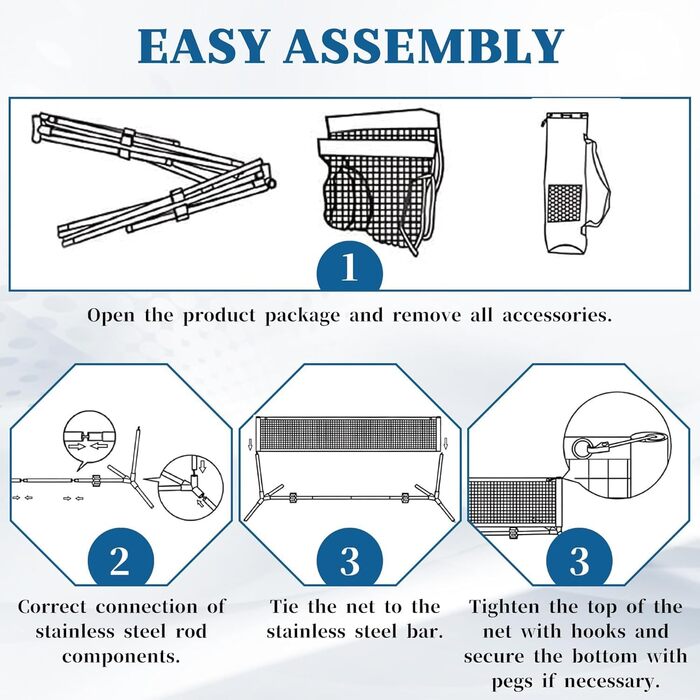 EASY ASSEMBLY

1

Open the product package and remove all accessories.

2

Correct connection of stainless steel rod components.

3

Tie the net to the stainless steel bar.

3

Tighten the top of the net with hooks and secure the bottom with pegs if necessary.