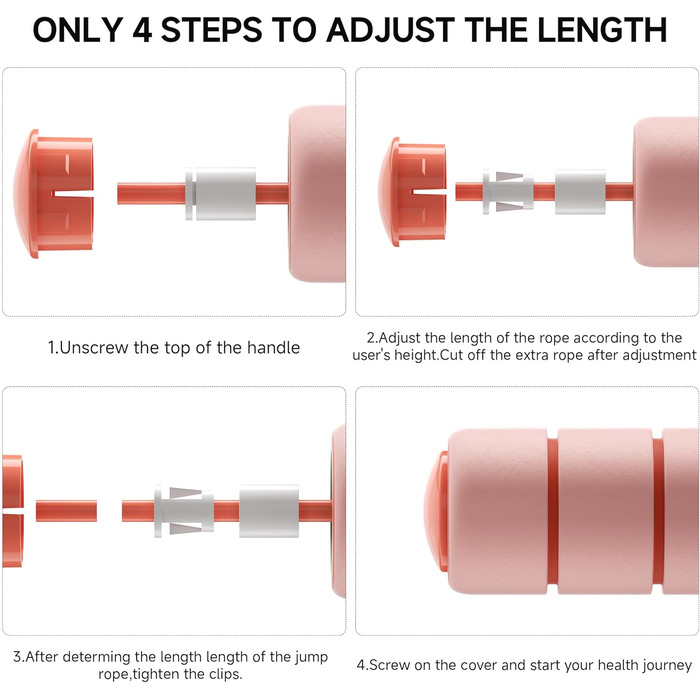 ONLY 4 STEPS TO ADJUST THE LENGTH

1.Unscrew the top of the handle

2.Adjust the length of the rope according to the user's height.Cut off the extra rope after adjustment

3.After determing the length length of the jump rope,tighten the clips.

4.Screw on the cover and start your health journey