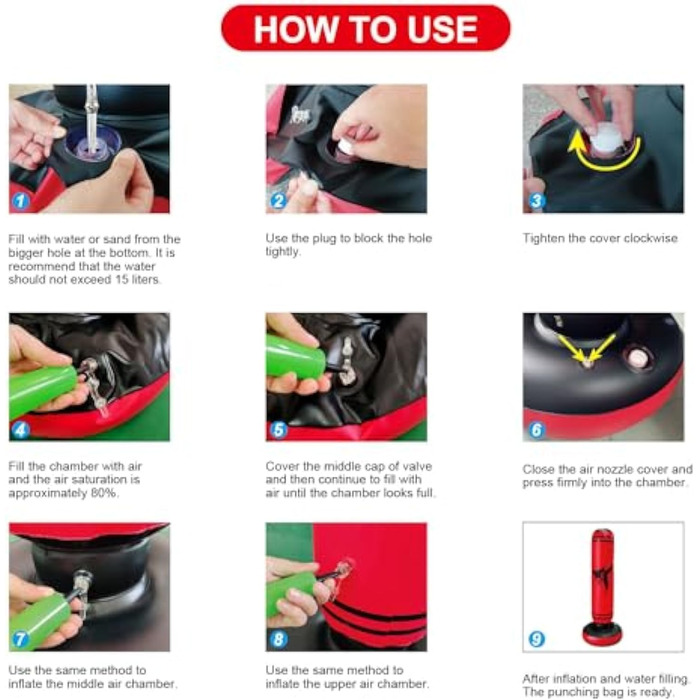 HOW TO USE

1

Fill with water or sand from the bigger hole at the bottom. It is recommend that the water should not exceed 15 liters.

2

Use the plug to block the hole tightly.

3

Tighten the cover clockwise

4

Fill the chamber with air and the air saturation is approximately 80%.

5

Cover the middle cap of valve and then continue to fill with air until the chamber looks full.

6

Close the air nozzle cover and press firmly into the chamber.

7

Use the same method to inflate the middle air chamber.

8

Use the same method to inflate the upper air chamber.

9

After inflation and water filling. The punching bag is ready.