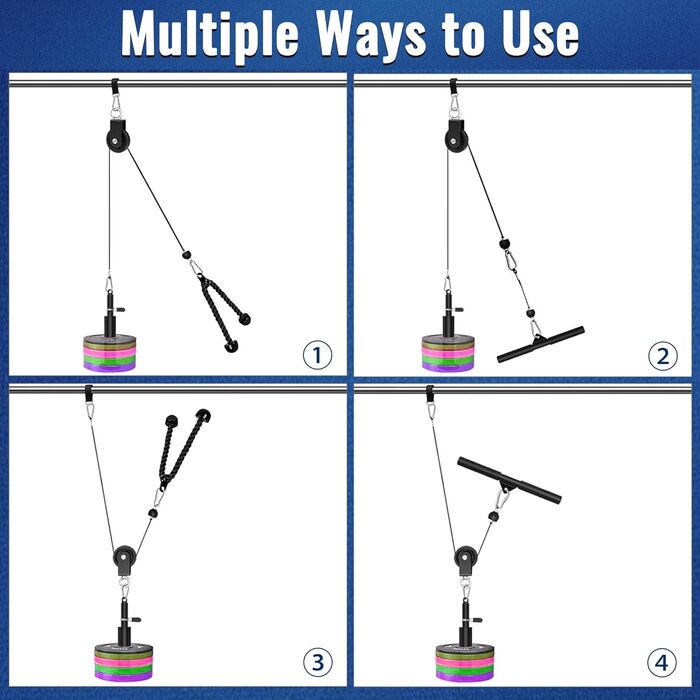 Multiple Ways to Use

①

②

③

④