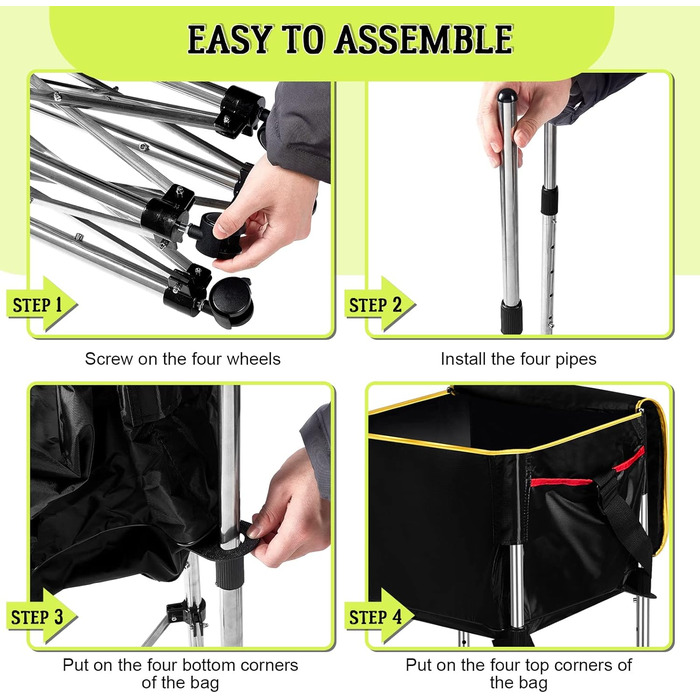 EASY TO ASSEMBLE

STEP 1

Screw on the four wheels

STEP 2

Install the four pipes

STEP 3

Put on the four bottom corners of the bag

STEP 4

Put on the four top corners of the bag