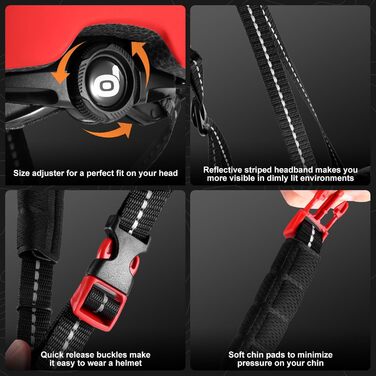 Size adjuster for a perfect fit on your head

Reflective striped headband makes you more visible in dimly lit environments

Quick release buckles make it easy to wear a helmet

Soft chin pads to minimize pressure on your chin